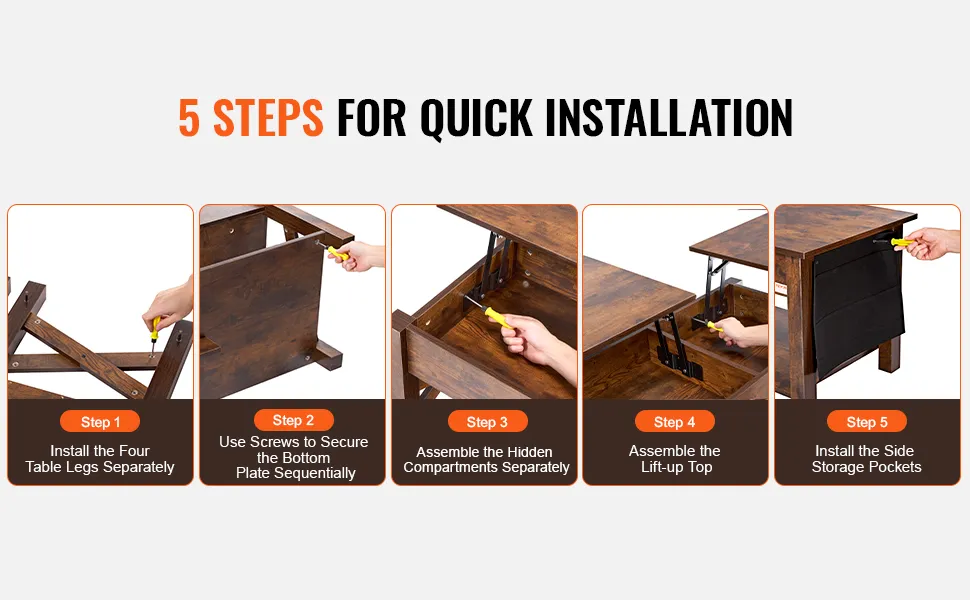 5 STEPS FOR QUICK INSTALLATION

Step 1
Install the Four Table Legs Separately

Step 2
Use Screws to Secure the Bottom Plate Sequentially

Step 3
Assemble the Hidden Compartments Separately

Step 4
Assemble the Lift-up Top

Step 5
Install the Side Storage Pockets