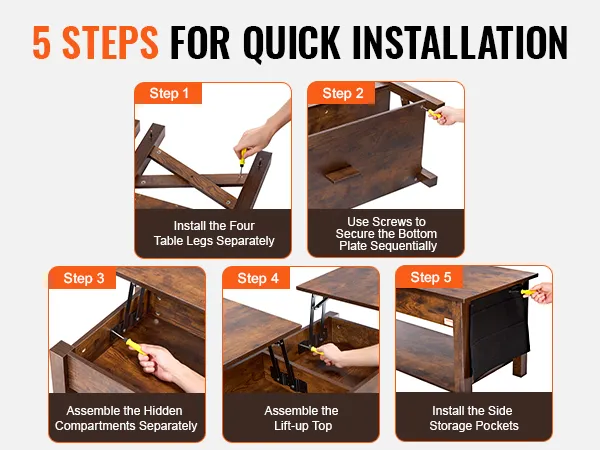 5 STEPS FOR QUICK INSTALLATION

Step 1
Install the Four Table Legs Separately

Step 2
Use Screws to Secure the Bottom Plate Sequentially

Step 3
Assemble the Hidden Compartments Separately

Step 4
Assemble the Lift-up Top

Step 5
Install the Side Storage Pockets