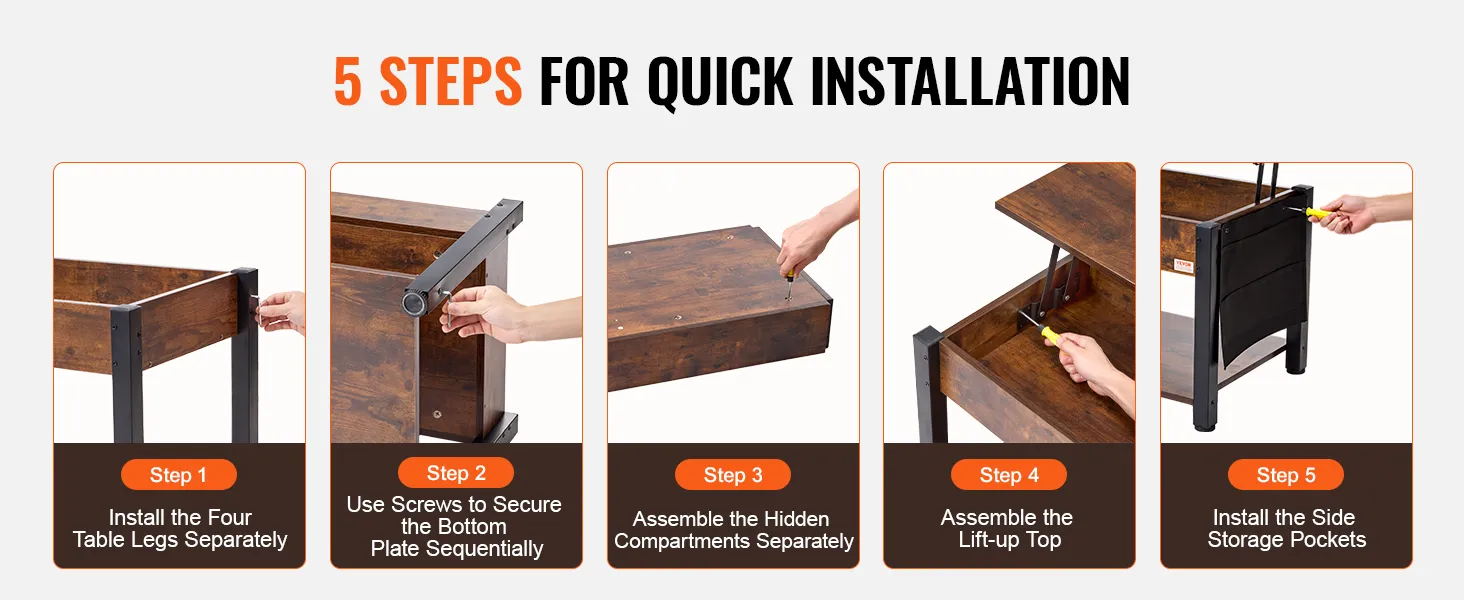 5 STEPS FOR QUICK INSTALLATION

Step 1
Install the Four Table Legs Separately

Step 2
Use Screws to Secure the Bottom Plate Sequentially

Step 3
Assemble the Hidden Compartments Separately

Step 4
Assemble the Lift-up Top

VEVOR

Step 5
Install the Side Storage Pockets