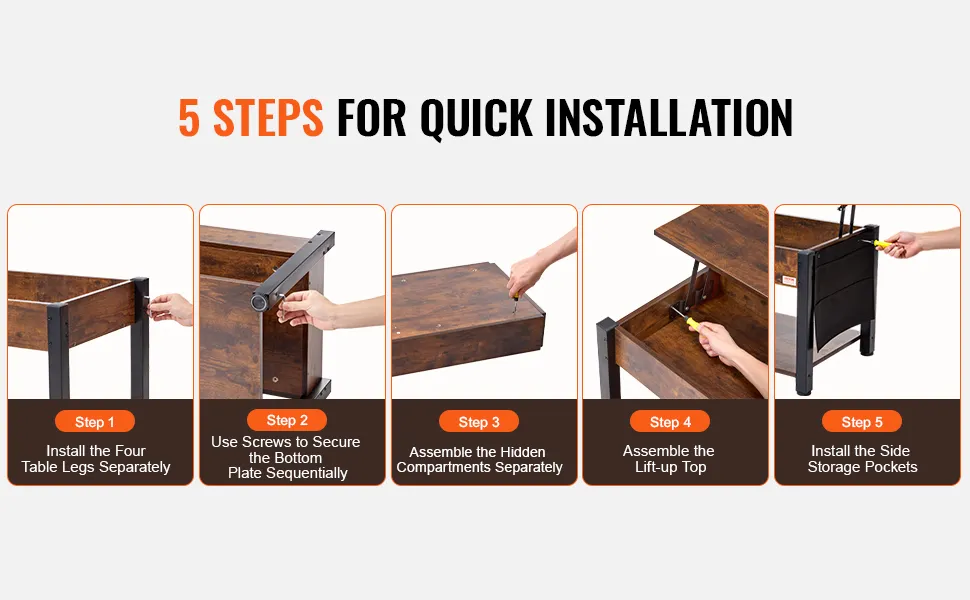 5 STEPS FOR QUICK INSTALLATION

Step 1
Install the Four Table Legs Separately

Step 2
Use Screws to Secure the Bottom Plate Sequentially

Step 3
Assemble the Hidden Compartments Separately

Step 4
Assemble the Lift-up Top

Step 5
Install the Side Storage Pockets