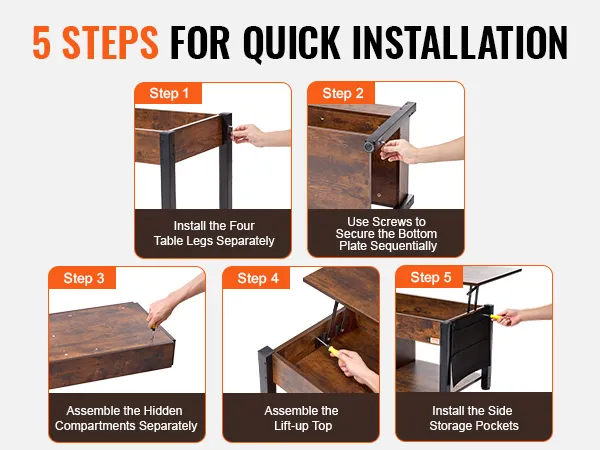 5 STEPS FOR QUICK INSTALLATION

Step 1

Install the Four Table Legs Separately

Step 2

Use Screws to Secure the Bottom Plate Sequentially

Step 3

Assemble the Hidden Compartments Separately

Step 4

Assemble the Lift-up Top

Step 5

Install the Side Storage Pockets