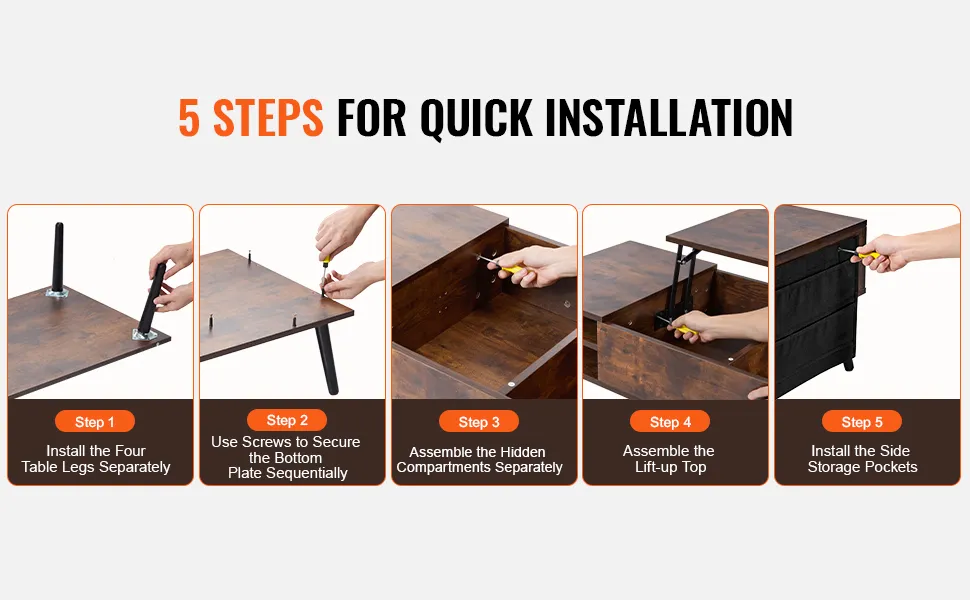 5 STEPS FOR QUICK INSTALLATION

Step 1
Install the Four Table Legs Separately

Step 2
Use Screws to Secure the Bottom Plate Sequentially

Step 3
Assemble the Hidden Compartments Separately

Step 4
Assemble the Lift-up Top

Step 5
Install the Side Storage Pockets