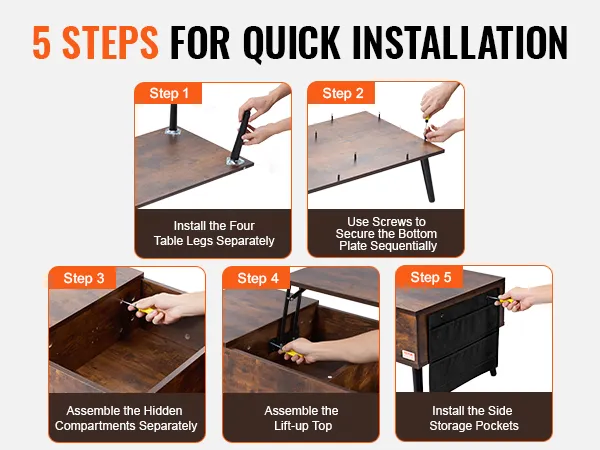 5 STEPS FOR QUICK INSTALLATION

Step 1

Install the Four Table Legs Separately

Step 2

Use Screws to Secure the Bottom Plate Sequentially

Step 3

Assemble the Hidden Compartments Separately

Step 4

Assemble the Lift-up Top

Step 5

Install the Side Storage Pockets