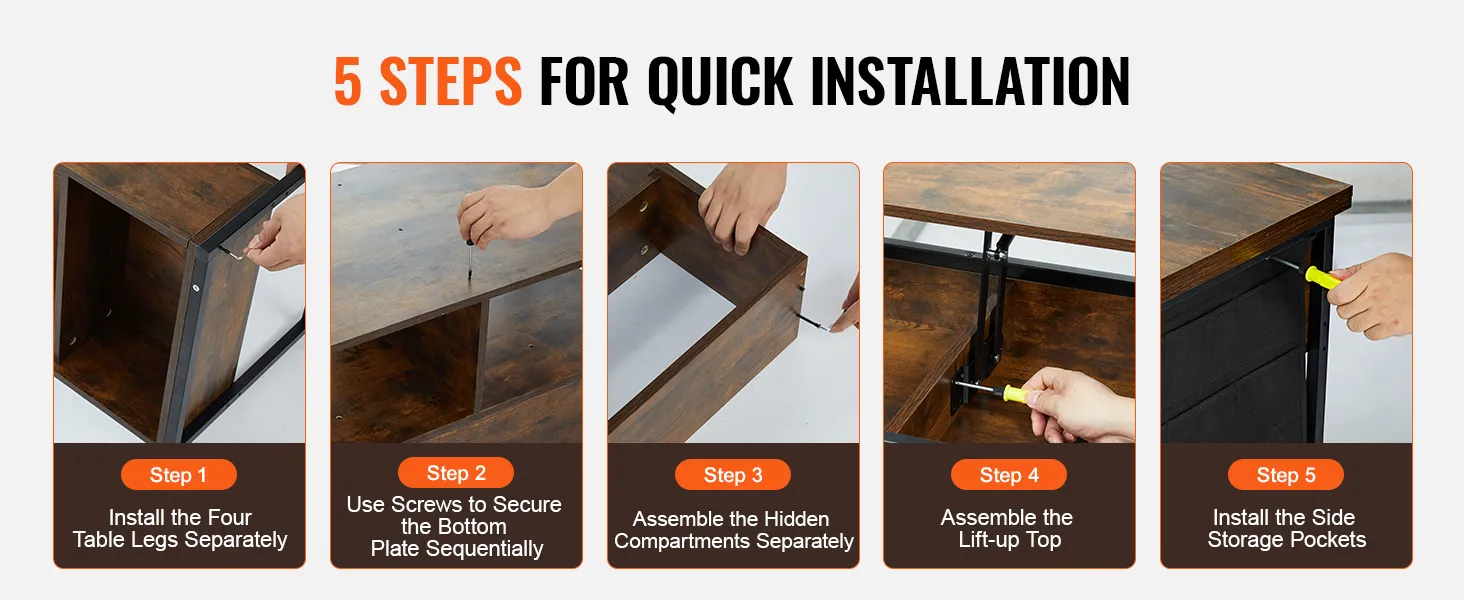 5 STEPS FOR QUICK INSTALLATION

Step 1
Install the Four Table Legs Separately

Step 2
Use Screws to Secure the Bottom Plate Sequentially

Step 3
Assemble the Hidden Compartments Separately

Step 4
Assemble the Lift-up Top

Step 5
Install the Side Storage Pockets