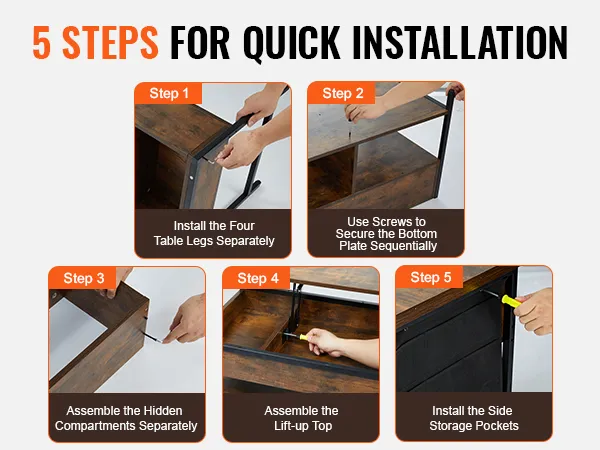 5 STEPS FOR QUICK INSTALLATION

Step 1

Install the Four Table Legs Separately

Step 2

Use Screws to Secure the Bottom Plate Sequentially

Step 3

Assemble the Hidden Compartments Separately

Step 4

Assemble the Lift-up Top

Step 5

Install the Side Storage Pockets