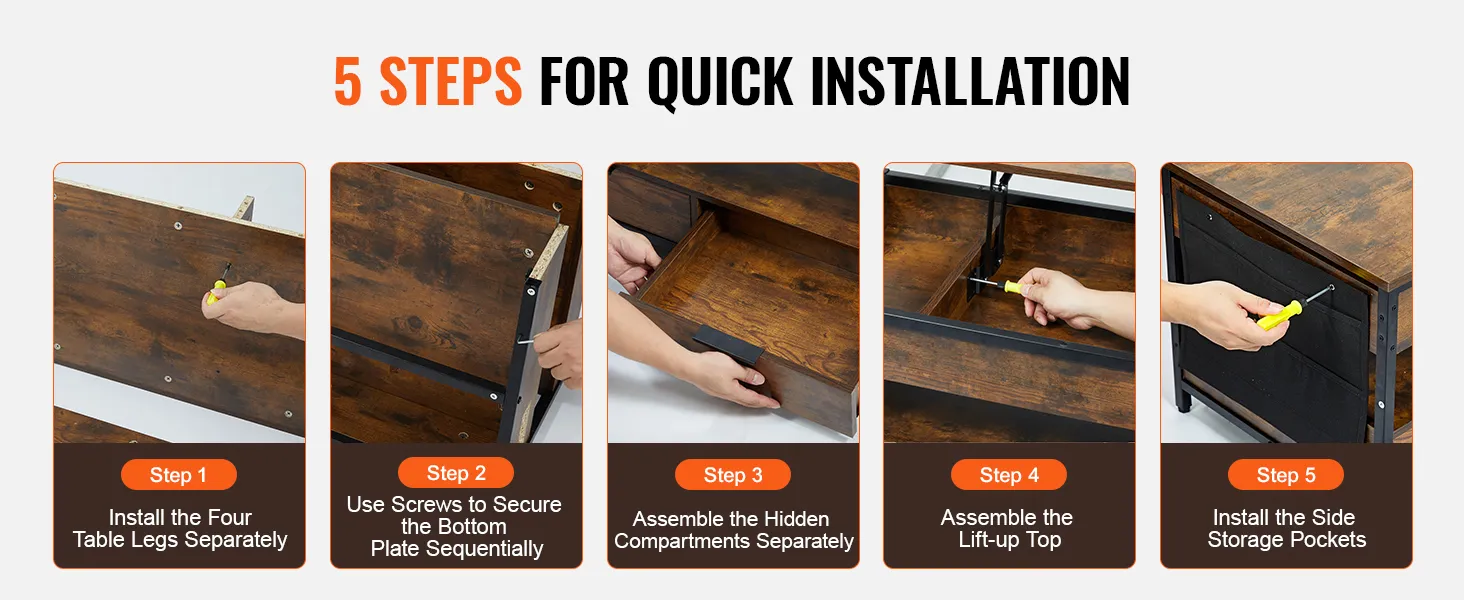 5 STEPS FOR QUICK INSTALLATION

Step 1
Install the Four Table Legs Separately

Step 2
Use Screws to Secure the Bottom Plate Sequentially

Step 3
Assemble the Hidden Compartments Separately

Step 4
Assemble the Lift-up Top

Step 5
Install the Side Storage Pockets