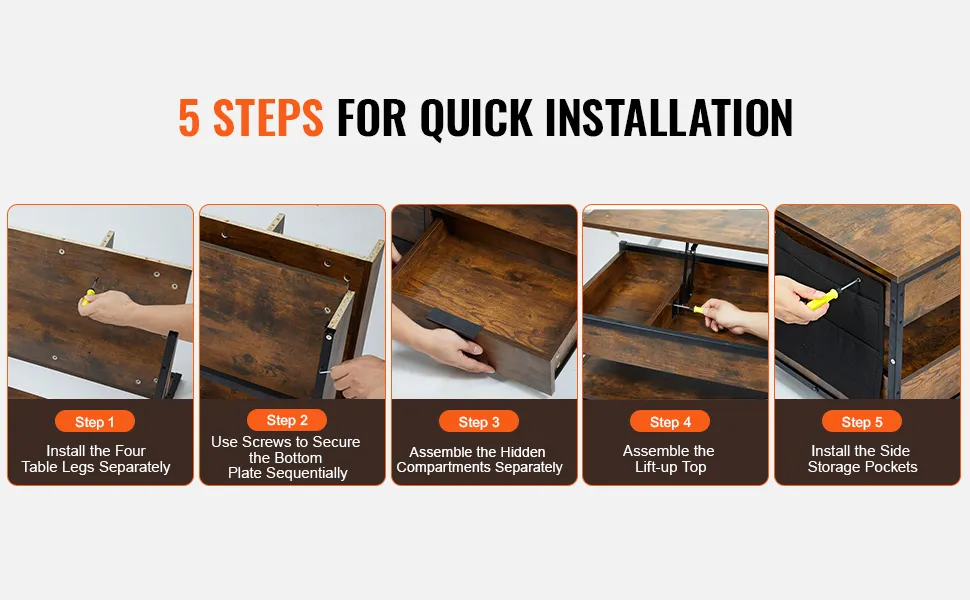 5 STEPS FOR QUICK INSTALLATION

Step 1
Install the Four Table Legs Separately

Step 2
Use Screws to Secure the Bottom Plate Sequentially

Step 3
Assemble the Hidden Compartments Separately

Step 4
Assemble the Lift-up Top

Step 5
Install the Side Storage Pockets