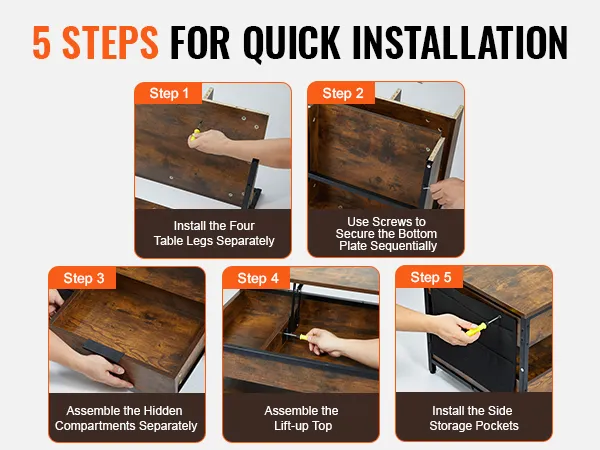 5 STEPS FOR QUICK INSTALLATION

Step 1
Install the Four Table Legs Separately

Step 2
Use Screws to Secure the Bottom Plate Sequentially

Step 3
Assemble the Hidden Compartments Separately

Step 4
Assemble the Lift-up Top

Step 5
Install the Side Storage Pockets