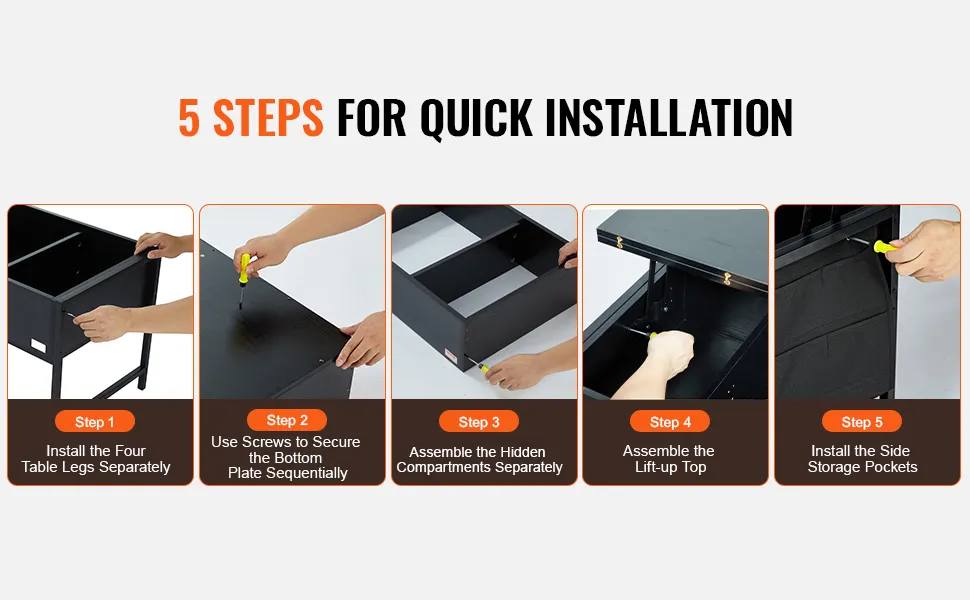 5 STEPS FOR QUICK INSTALLATION

Step 1
Install the Four Table Legs Separately

Step 2
Use Screws to Secure the Bottom Plate Sequentially

Step 3
Assemble the Hidden Compartments Separately

Step 4
Assemble the Lift-up Top

Step 5
Install the Side Storage Pockets