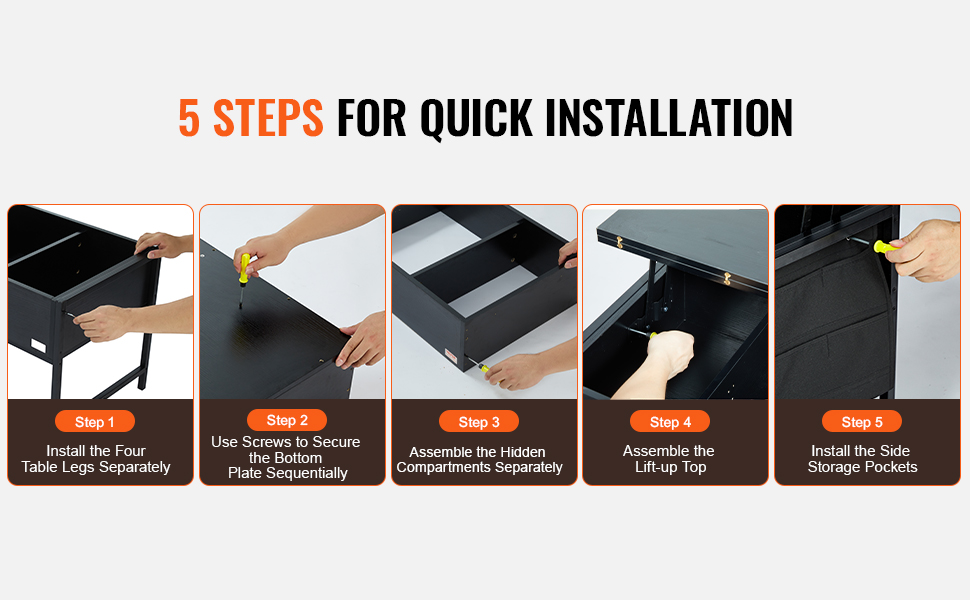 5 STEPS FOR QUICK INSTALLATION

Step 1
Install the Four Table Legs Separately

Step 2
Use Screws to Secure the Bottom Plate Sequentially

Step 3
Assemble the Hidden Compartments Separately

Step 4
Assemble the Lift-up Top

Step 5
Install the Side Storage Pockets