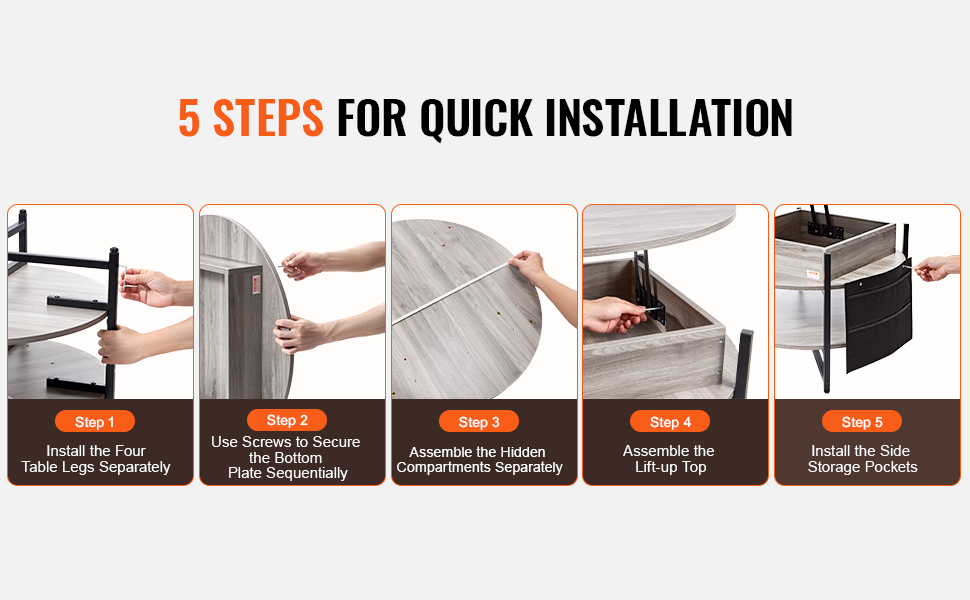 5 STEPS FOR QUICK INSTALLATION

Step 1
Install the Four Table Legs Separately

Step 2
Use Screws to Secure the Bottom Plate Sequentially

Step 3
Assemble the Hidden Compartments Separately

Step 4
Assemble the Lift-up Top

Step 5
Install the Side Storage Pockets