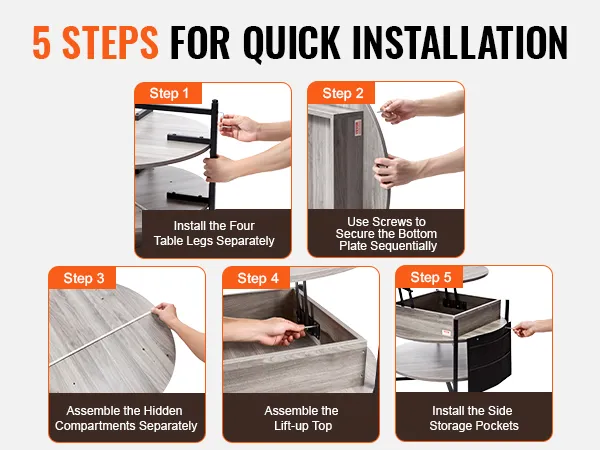 5 STEPS FOR QUICK INSTALLATION

Step 1
Install the Four Table Legs Separately

Step 2
Use Screws to Secure the Bottom Plate Sequentially

Step 3
Assemble the Hidden Compartments Separately

Step 4
Assemble the Lift-up Top

Step 5
Install the Side Storage Pockets