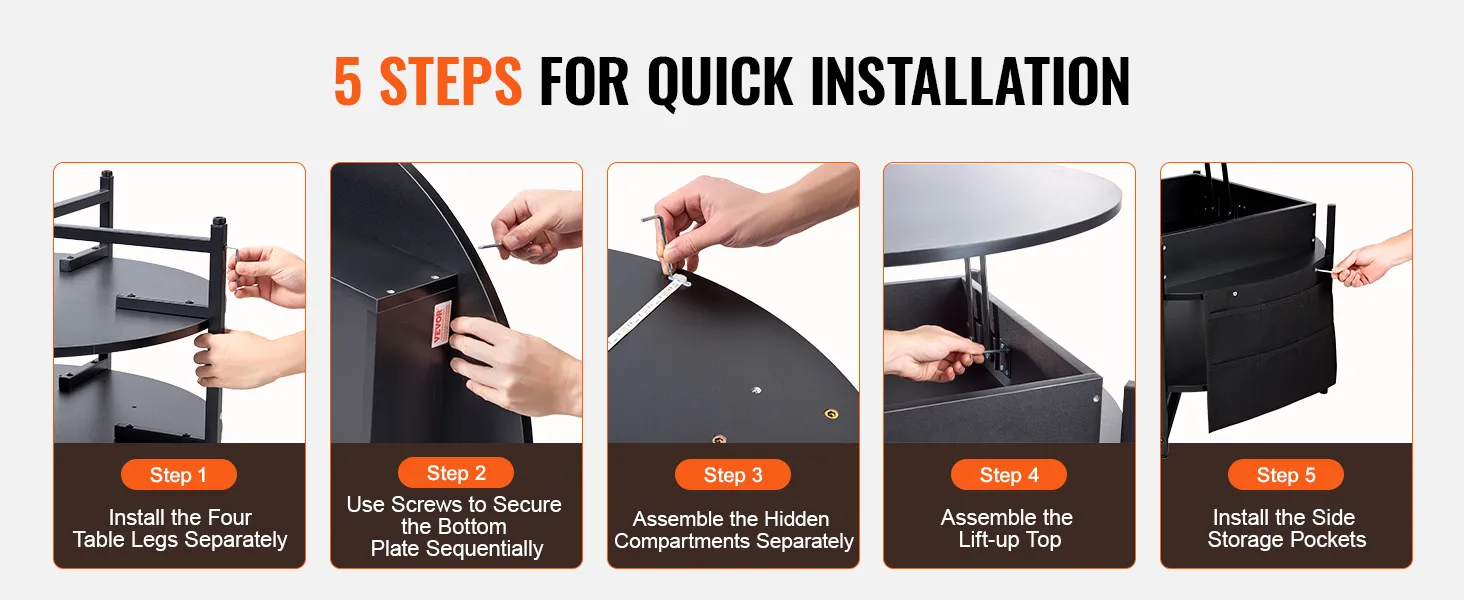 5 STEPS FOR QUICK INSTALLATION

VEVOR

Step 1
Install the Four Table Legs Separately

Step 2
Use Screws to Secure the Bottom Plate Sequentially

Step 3
Assemble the Hidden Compartments Separately

Step 4
Assemble the Lift-up Top

Step 5
Install the Side Storage Pockets