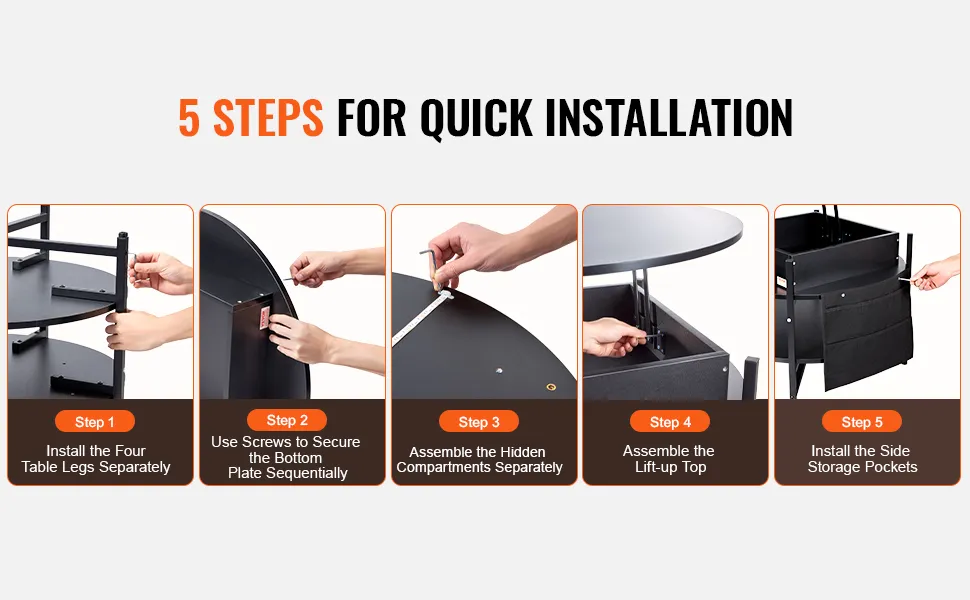 5 STEPS FOR QUICK INSTALLATION

Step 1
Install the Four Table Legs Separately

Step 2
Use Screws to Secure the Bottom Plate Sequentially

Step 3
Assemble the Hidden Compartments Separately

Step 4
Assemble the Lift-up Top

Step 5
Install the Side Storage Pockets