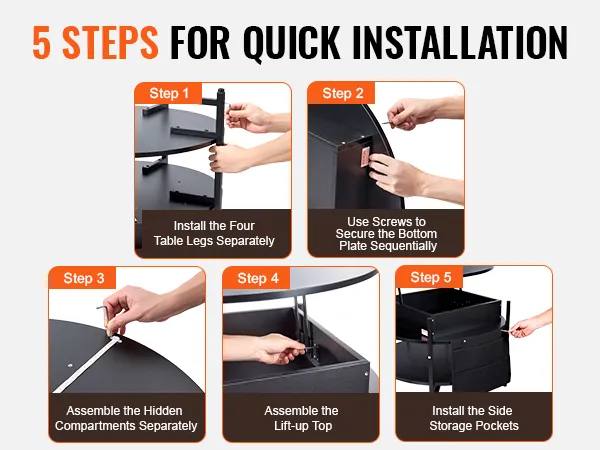 5 STEPS FOR QUICK INSTALLATION

Step 1
Install the Four Table Legs Separately

Step 2
Use Screws to Secure the Bottom Plate Sequentially

Step 3
Assemble the Hidden Compartments Separately

Step 4
Assemble the Lift-up Top

Step 5
Install the Side Storage Pockets