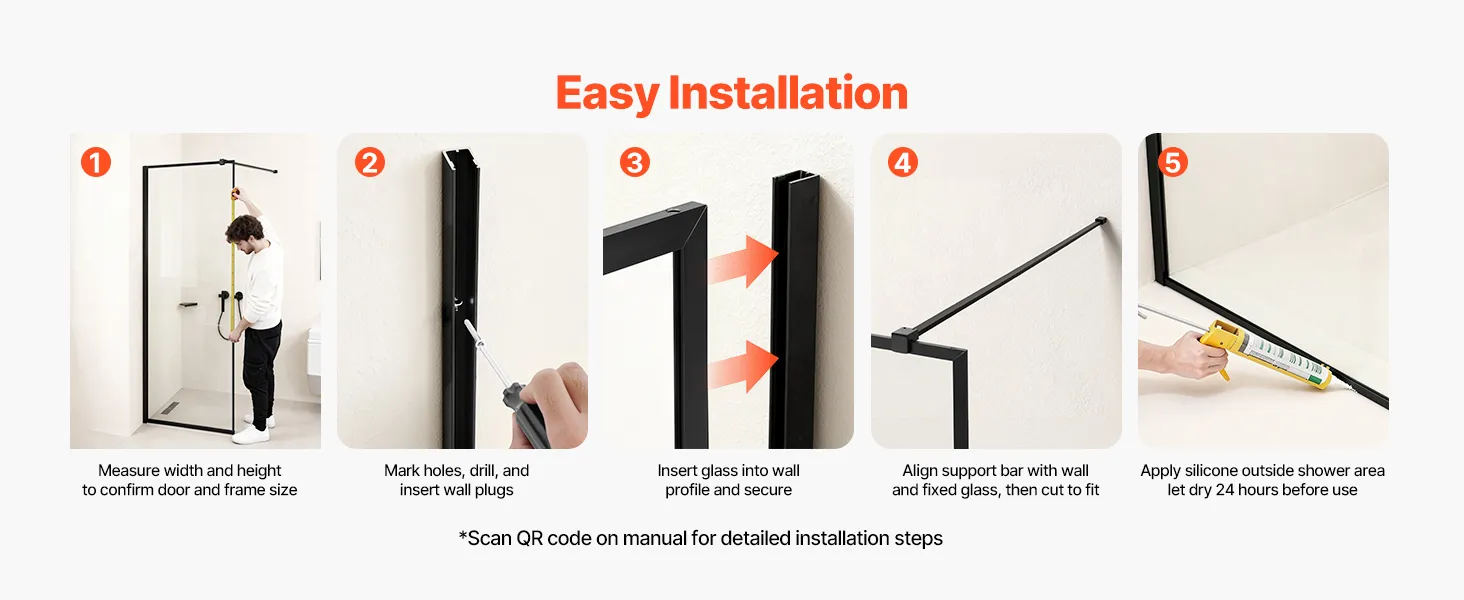 Easy Installation

1
Measure width and height to confirm door and frame size

2
Mark holes, drill, and insert wall plugs

3
Insert glass into wall profile and secure

4
Align support bar with wall and fixed glass, then cut to fit

5
Apply silicone outside shower area let dry 24 hours before use

*Scan QR code on manual for detailed installation steps