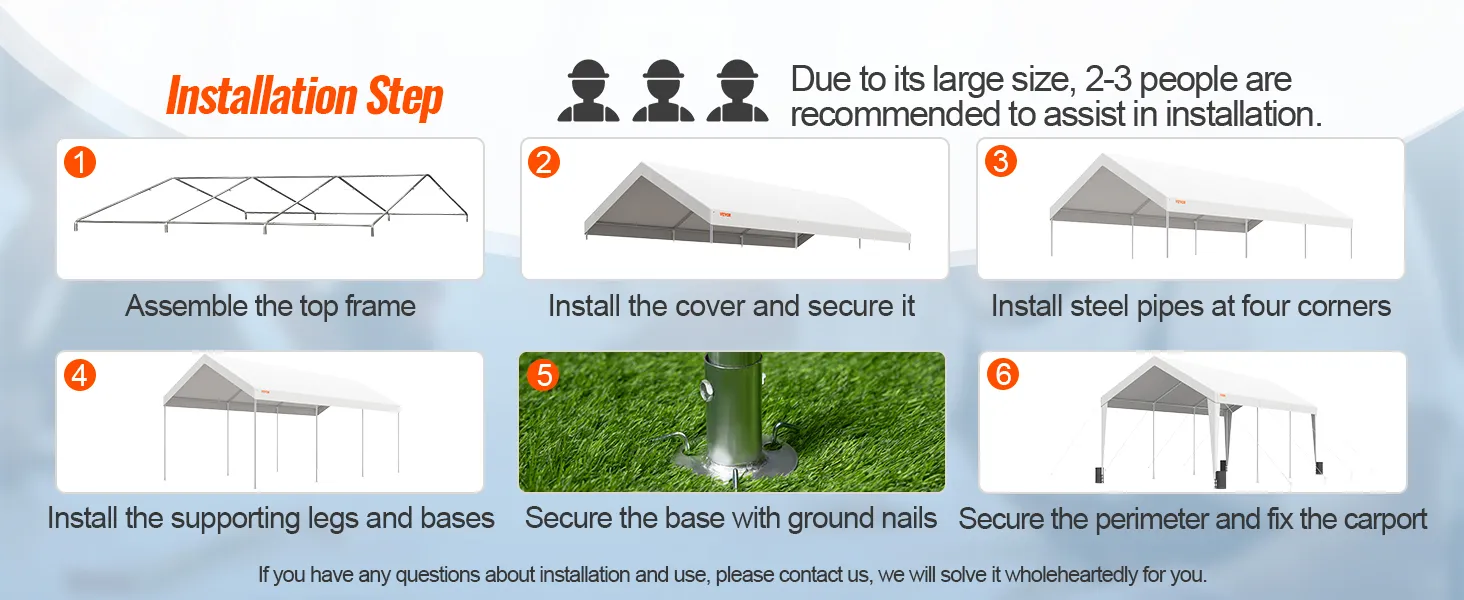 Installation Step

Due to its large size, 2-3 people are recommended to assist in installation.

1
Assemble the top frame

2
VEVOR
Install the cover and secure it

3
VEVOR
Install steel pipes at four corners

4
VEVOR
Install the supporting legs and bases

5
Secure the base with ground nails

6
Secure the perimeter and fix the carport

If you have any questions about installation and use, please contact us, we will solve it wholeheartedly for you.