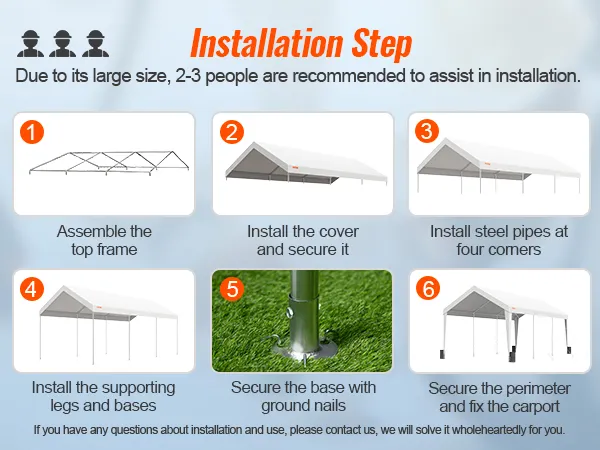 Installation Step

Due to its large size, 2-3 people are recommended to assist in installation.

1

Assemble the top frame

2

Install the cover and secure it

3

Install steel pipes at four corners

4

Install the supporting legs and bases

5

Secure the base with ground nails

6

Secure the perimeter and fix the carport

If you have any questions about installation and use, please contact us, we will solve it wholeheartedly for you.