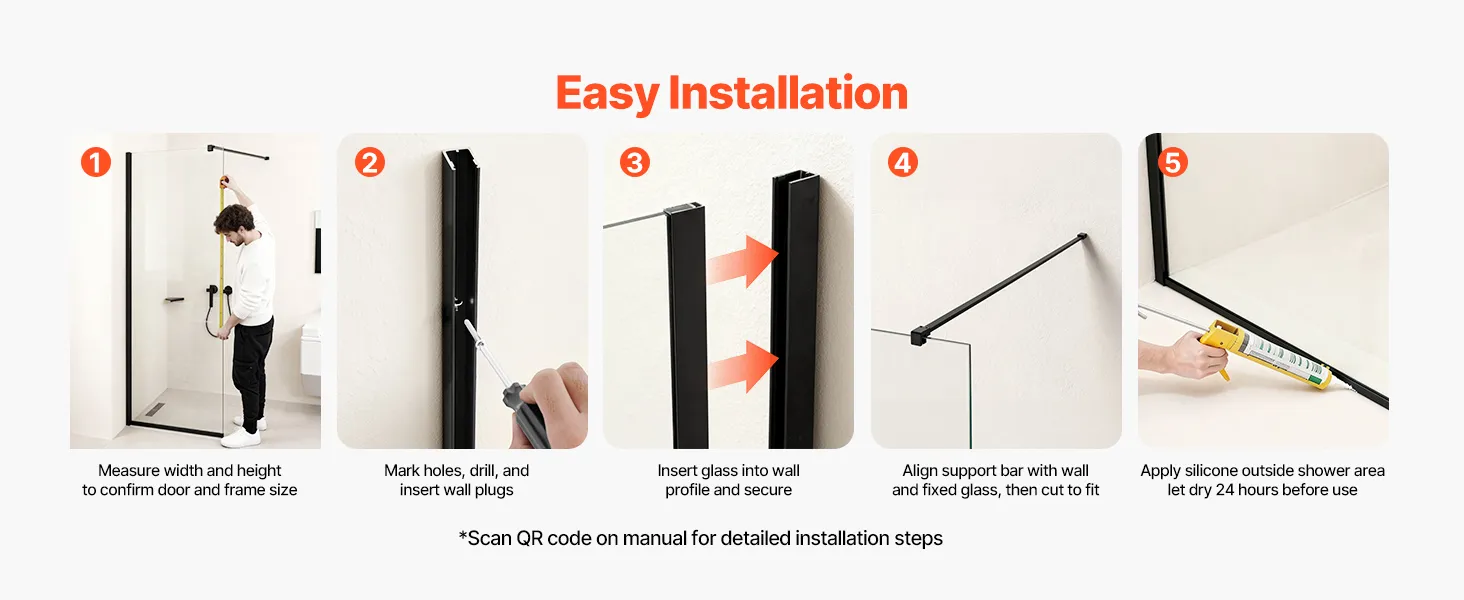 Easy Installation

1
Measure width and height to confirm door and frame size

2
Mark holes, drill, and insert wall plugs

3
Insert glass into wall profile and secure

4
Align support bar with wall and fixed glass, then cut to fit

5
Apply silicone outside shower area let dry 24 hours before use

*Scan QR code on manual for detailed installation steps