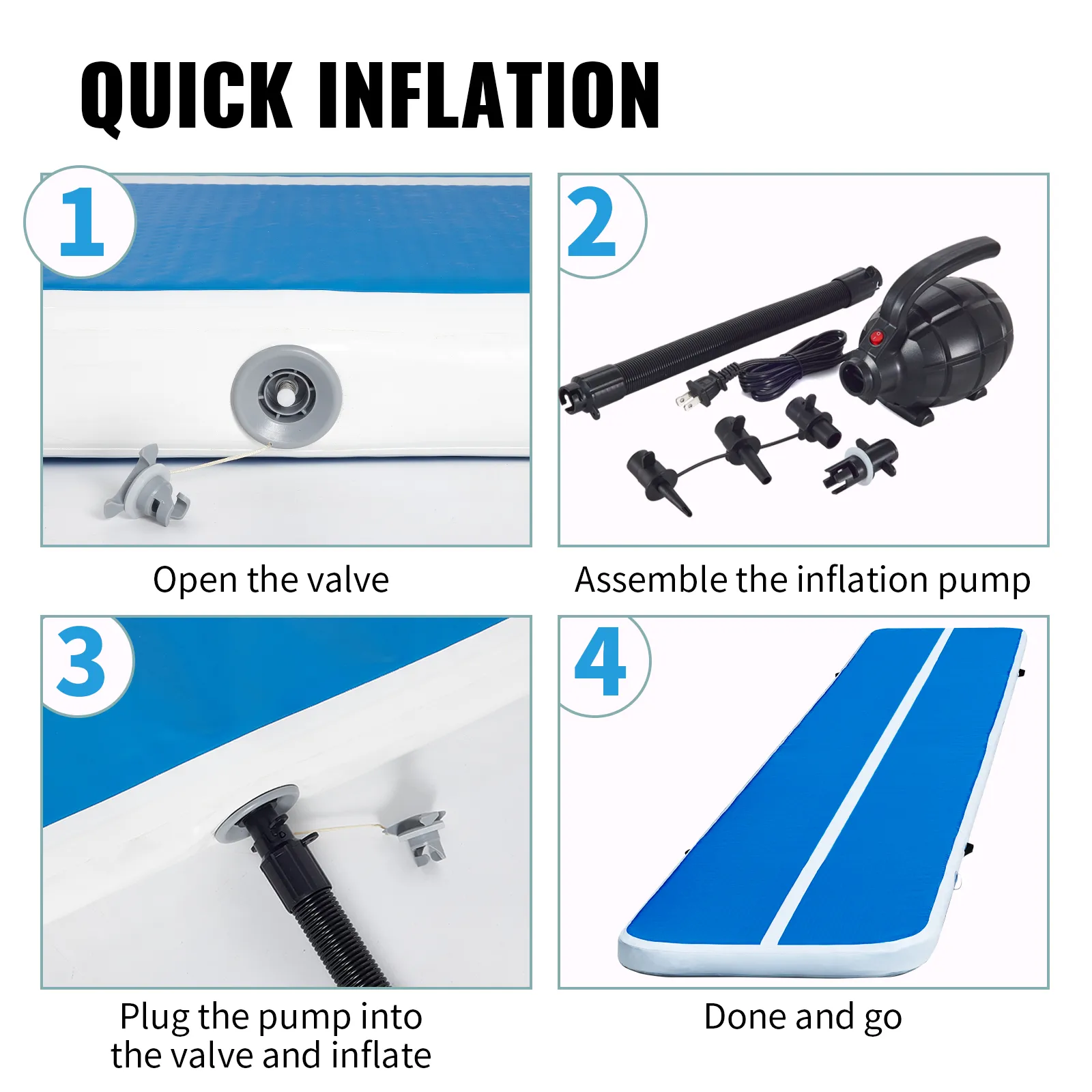 QUICK INFLATION

1

Open the valve

2

Assemble the inflation pump

3

Plug the pump into the valve and inflate

4

Done and go