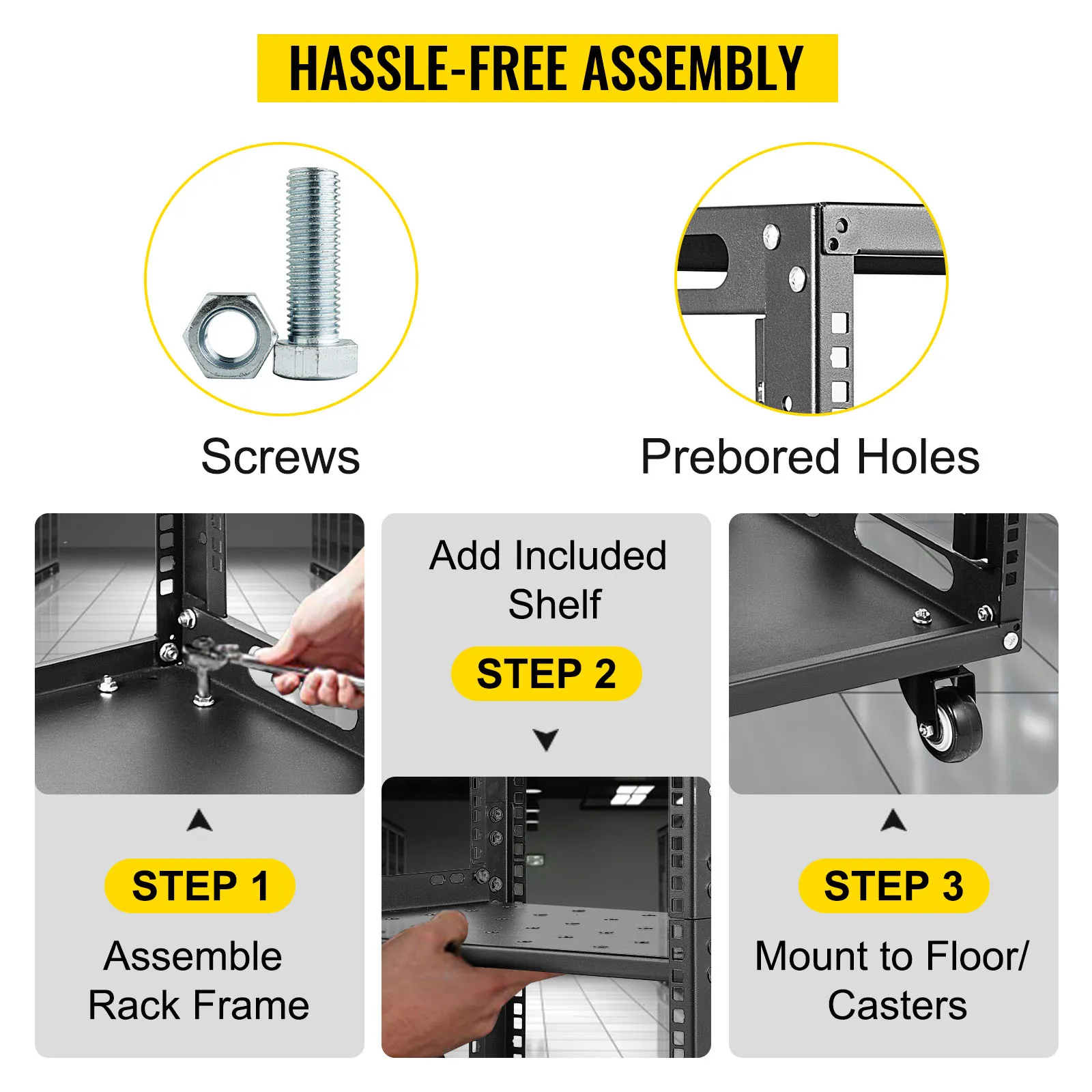 HASSLE-FREE ASSEMBLY

Screws

Prebored Holes

STEP 1

Assemble Rack Frame

Add Included Shelf

STEP 2

STEP 3

Mount to Floor/ Casters