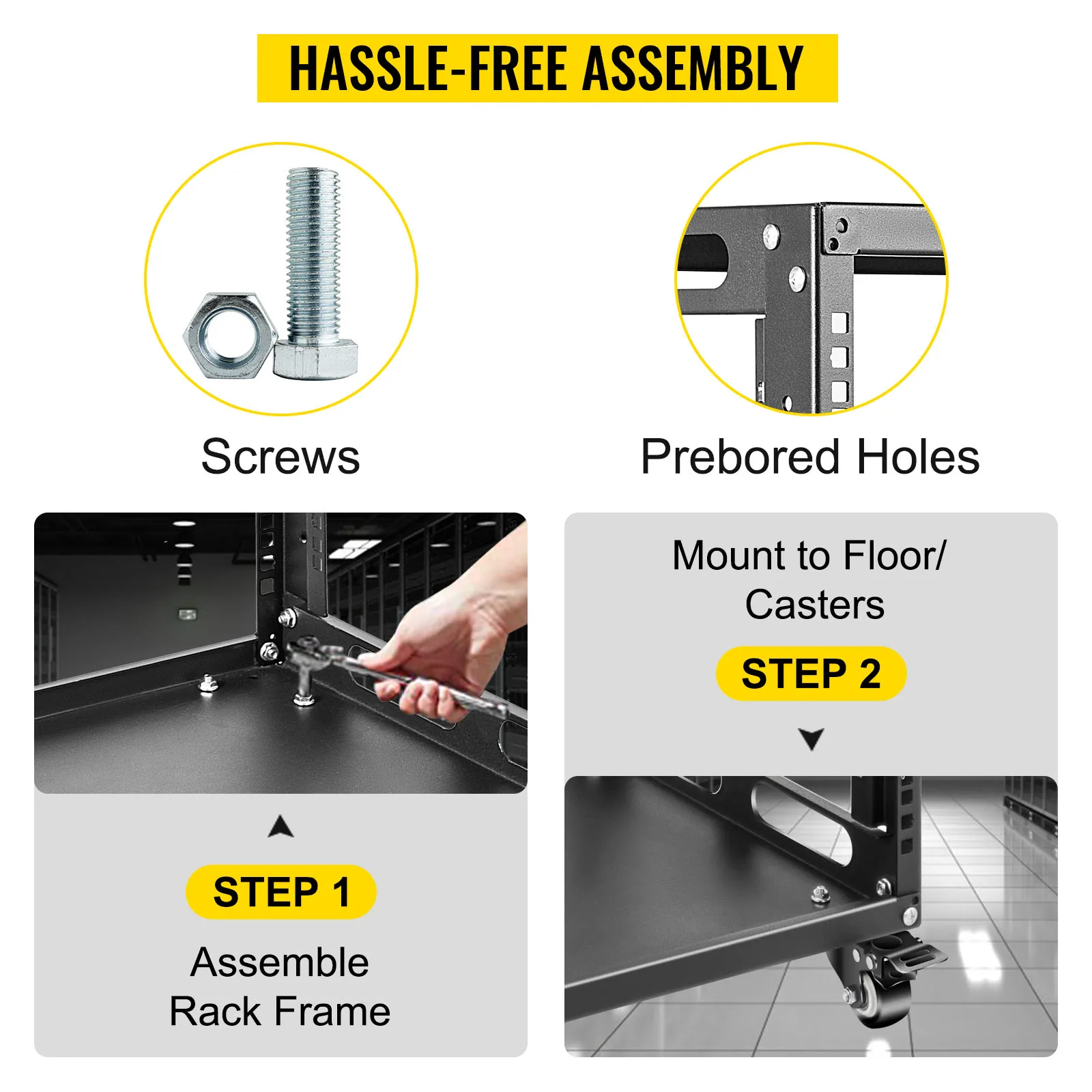 HASSLE-FREE ASSEMBLY

Screws

Prebored Holes

STEP 1

Assemble Rack Frame

Mount to Floor/ Casters

STEP 2