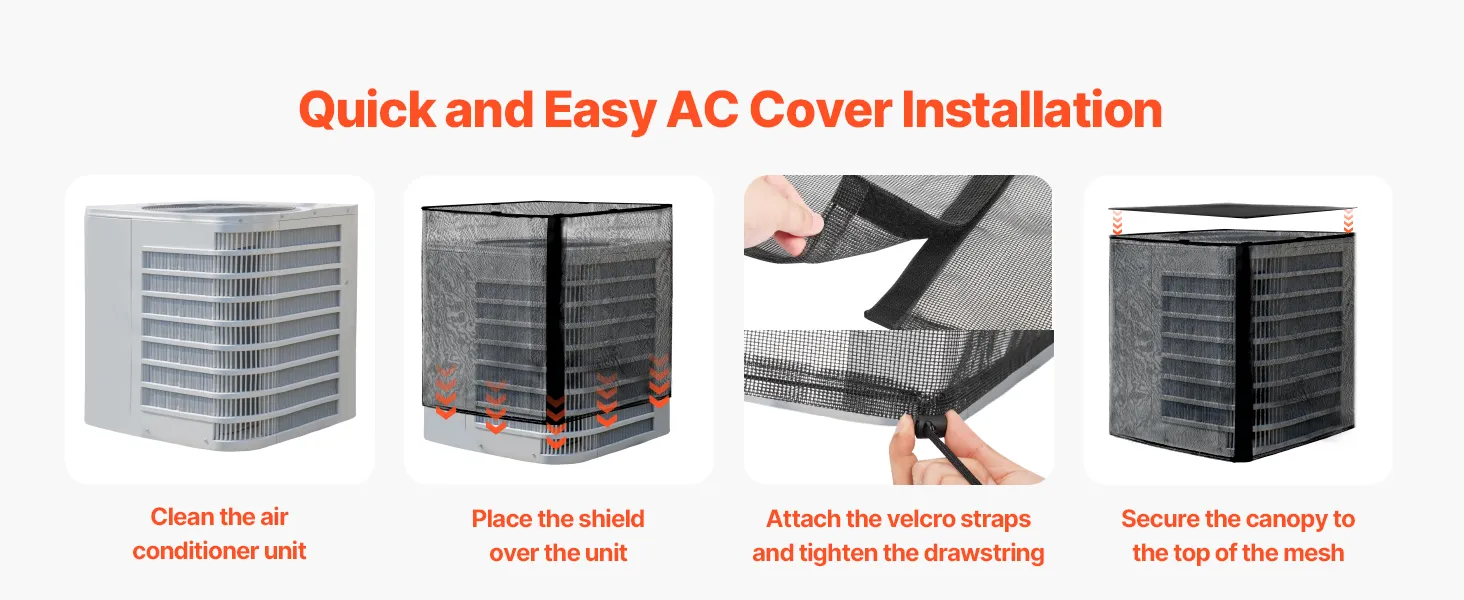 Quick and Easy AC Cover Installation

Clean the air conditioner unit

Place the shield over the unit

Attach the velcro straps and tighten the drawstring

Secure the canopy to the top of the mesh