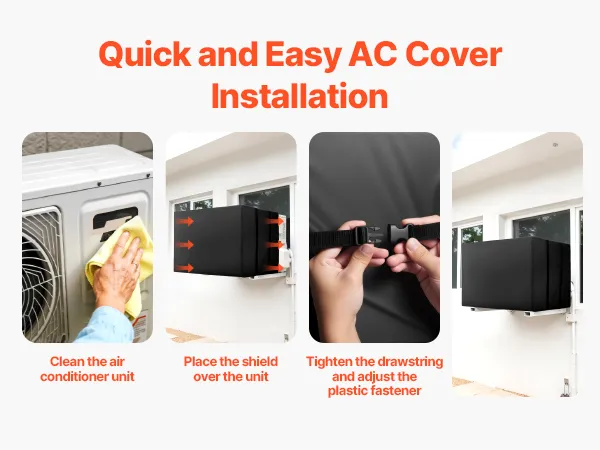 Quick and Easy AC Cover Installation

Clean the air conditioner unit

Place the shield over the unit

Tighten the drawstring and adjust the plastic fastener