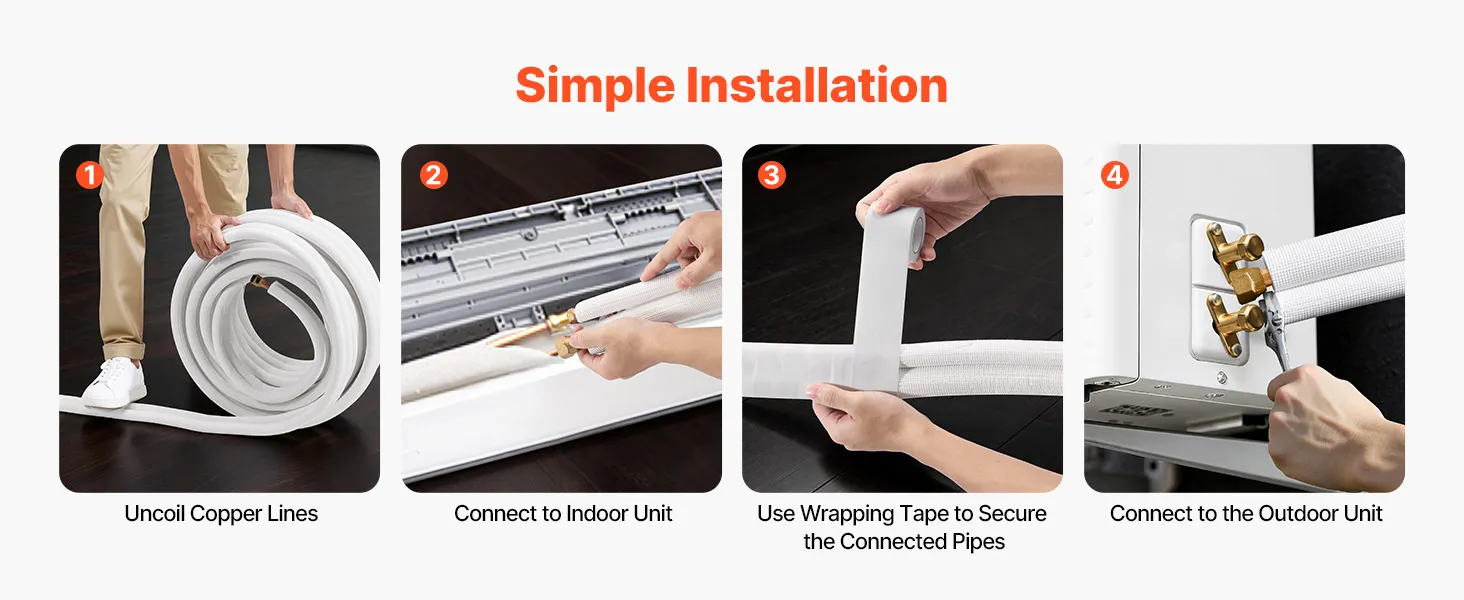 Simple Installation

1

Uncoil Copper Lines

2

Connect to Indoor Unit

3

Use Wrapping Tape to Secure the Connected Pipes

4

Connect to the Outdoor Unit