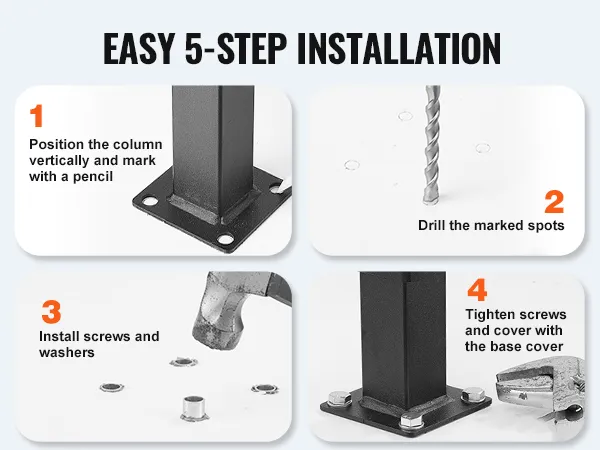 EASY 5-STEP INSTALLATION

1
Position the column vertically and mark with a pencil

2
Drill the marked spots

3
Install screws and washers

4
Tighten screws and cover with the base cover