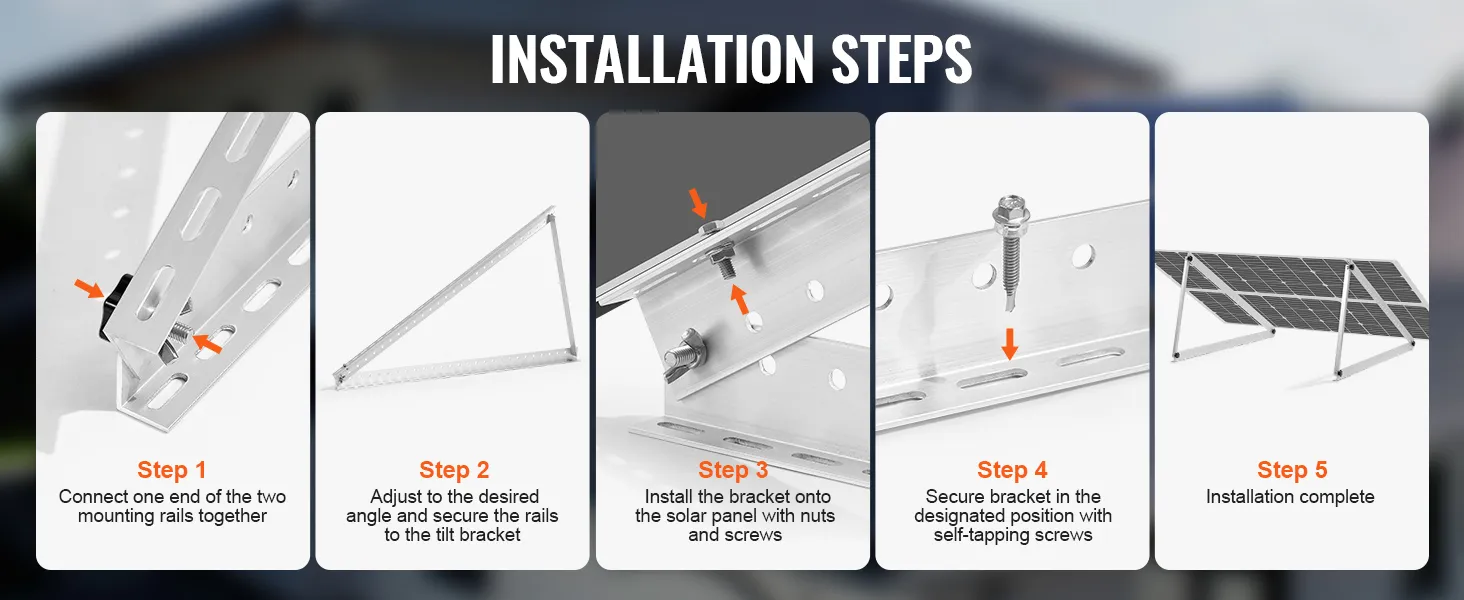 INSTALLATION STEPS

Step 1
Connect one end of the two mounting rails together

Step 2
Adjust to the desired angle and secure the rails to the tilt bracket

Step 3
Install the bracket onto the solar panel with nuts and screws

Step 4
Secure bracket in the designated position with self-tapping screws

Step 5
Installation complete