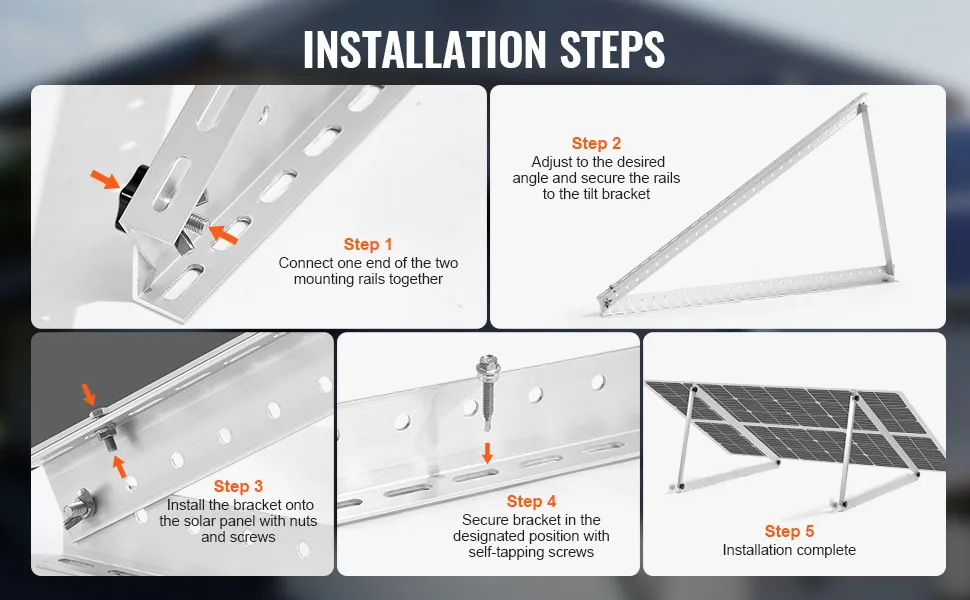 INSTALLATION STEPS

Step 1
Connect one end of the two mounting rails together

Step 2
Adjust to the desired angle and secure the rails to the tilt bracket

Step 3
Install the bracket onto the solar panel with nuts and screws

Step 4
Secure bracket in the designated position with self-tapping screws

Step 5
Installation complete