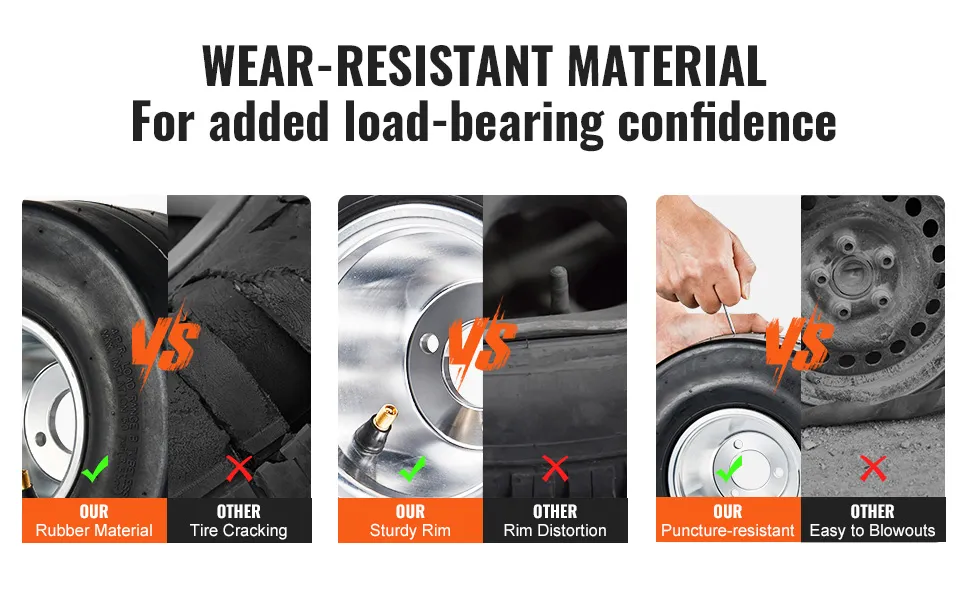 WEAR-RESISTANT MATERIAL
For added load-bearing confidence

VS

OUR
Rubber Material

OTHER
Tire Cracking

VS

OUR
Sturdy Rim

OTHER
Rim Distortion

VS

OUR
Puncture-resistant

OTHER
Easy to Blowouts