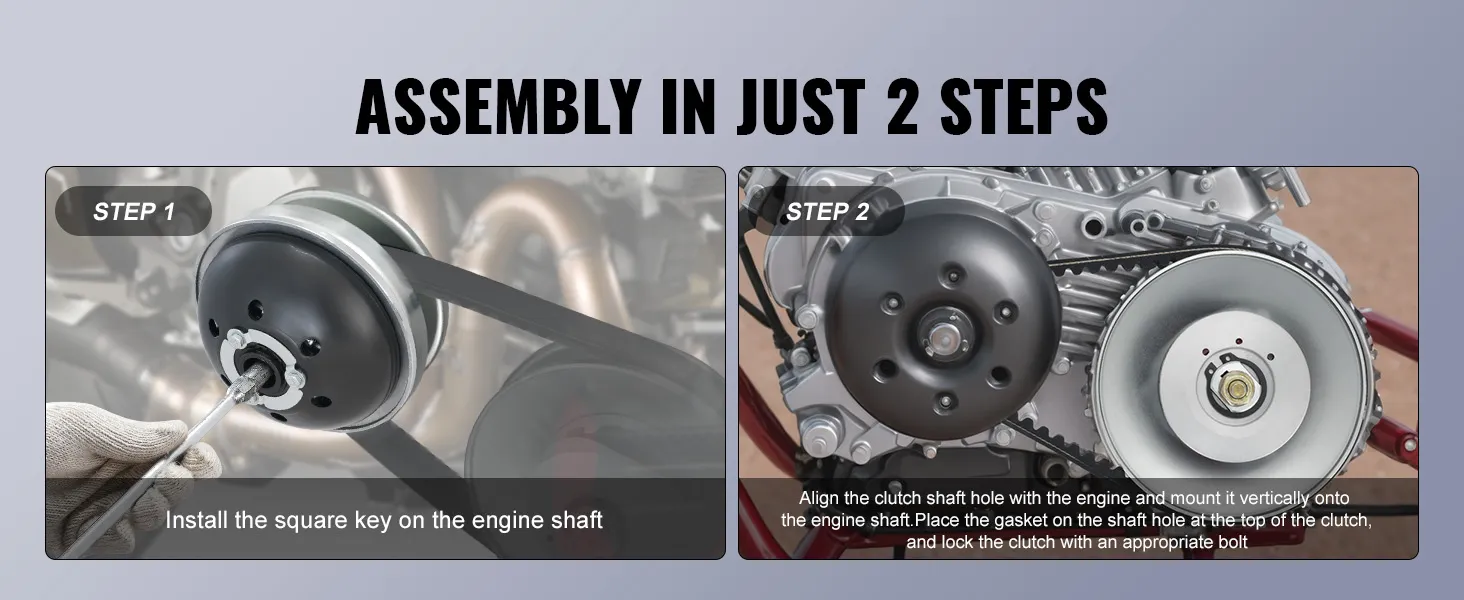 ASSEMBLY IN JUST 2 STEPS

STEP 1

Install the square key on the engine shaft

STEP 2

Align the clutch shaft hole with the engine and mount it vertically onto the engine shaft.Place the gasket on the shaft hole at the top of the clutch, and lock the clutch with an appropriate bolt