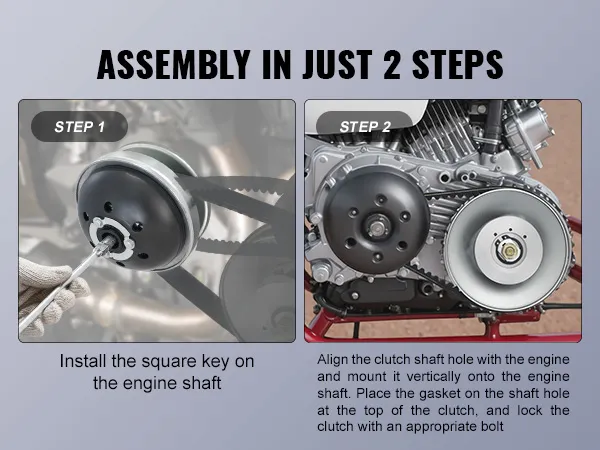 ASSEMBLY IN JUST 2 STEPS

STEP 1

Install the square key on the engine shaft

STEP 2

Align the clutch shaft hole with the engine and mount it vertically onto the engine shaft. Place the gasket on the shaft hole at the top of the clutch, and lock the clutch with an appropriate bolt