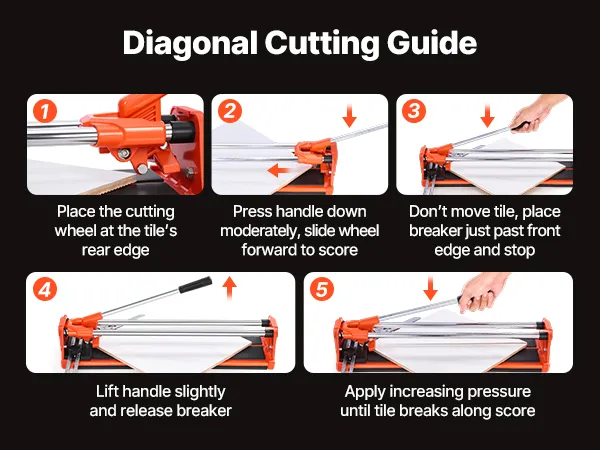 Diagonal Cutting Guide

1

Place the cutting wheel at the tile's rear edge

2

Press handle down moderately, slide wheel forward to score

3

Don't move tile, place breaker just past front edge and stop

4

Lift handle slightly and release breaker

5

Apply increasing pressure until tile breaks along score