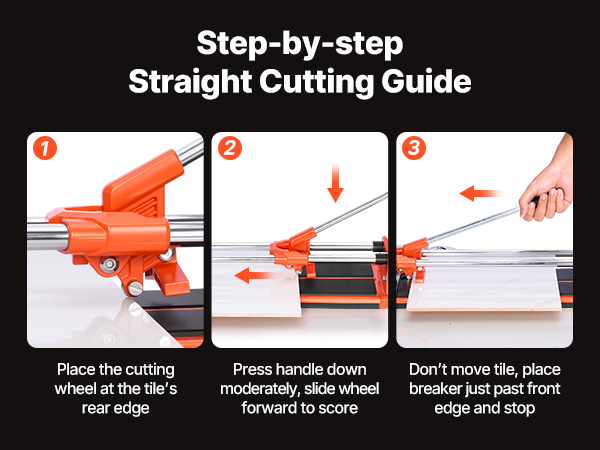 Step-by-step
Straight Cutting Guide

1

Place the cutting wheel at the tile's rear edge

2

Press handle down moderately, slide wheel forward to score

3

Don't move tile, place breaker just past front edge and stop