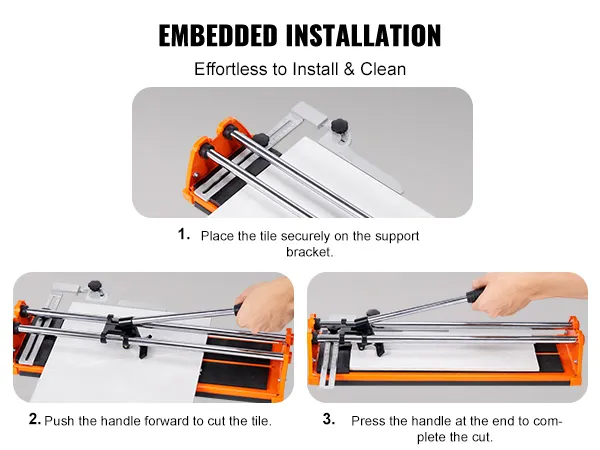 EMBEDDED INSTALLATION
Effortless to Install & Clean

1. Place the tile securely on the support bracket.

2. Push the handle forward to cut the tile.

3. Press the handle at the end to complete the cut.