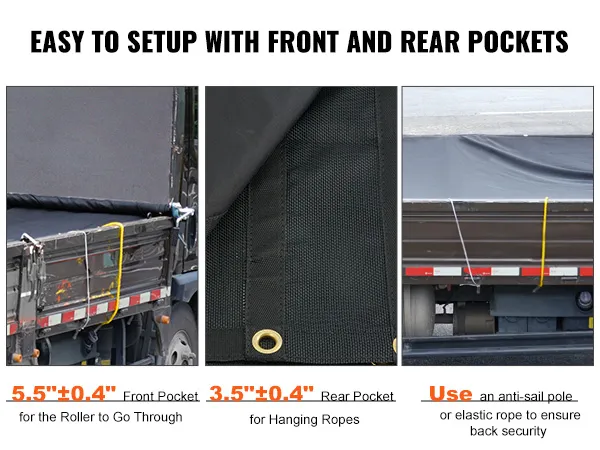 EASY TO SETUP WITH FRONT AND REAR POCKETS

5.5"±0.4" Front Pocket
for the Roller to Go Through

3.5"±0.4" Rear Pocket
for Hanging Ropes

Use an anti-sail pole
or elastic rope to ensure back security