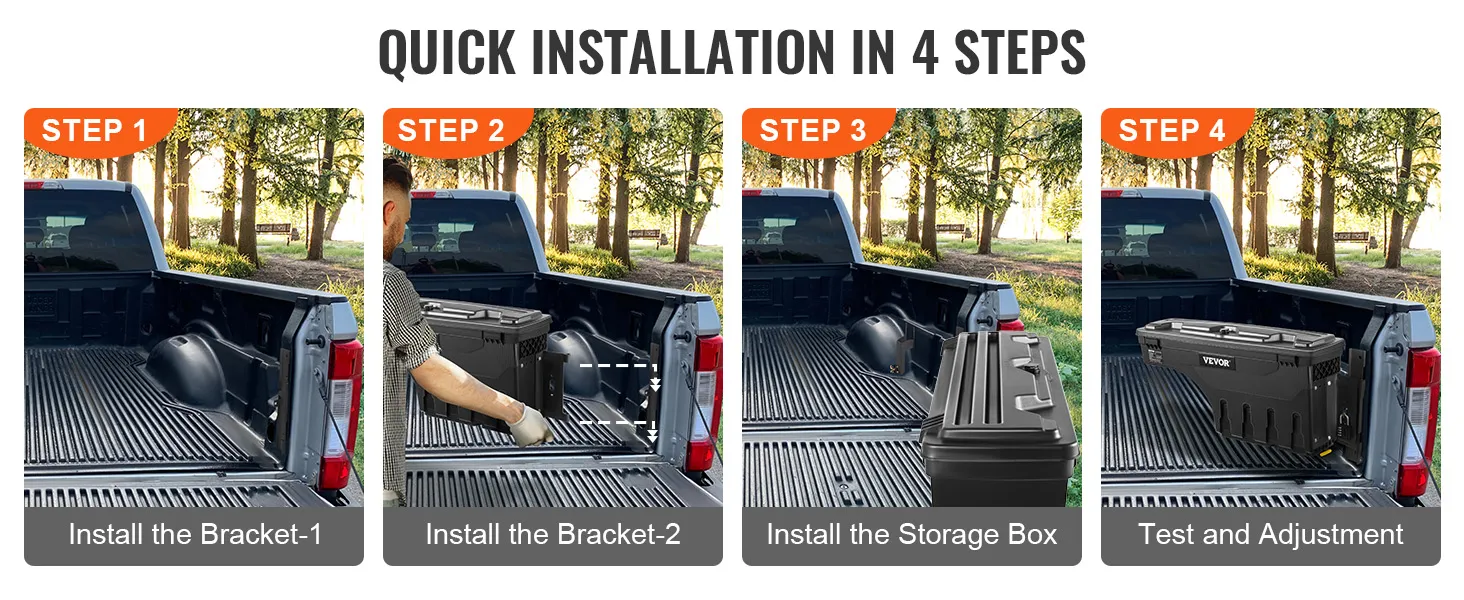 QUICK INSTALLATION IN 4 STEPS

STEP 1
Install the Bracket-1

STEP 2
Install the Bracket-2

STEP 3
Install the Storage Box

STEP 4
VEVOR
Test and Adjustment