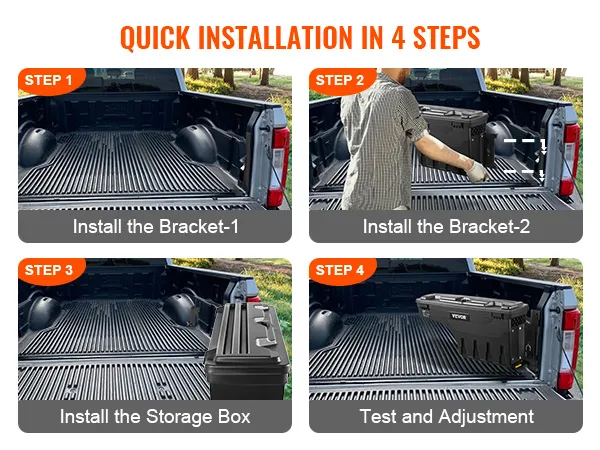 QUICK INSTALLATION IN 4 STEPS

STEP 1
Install the Bracket-1

STEP 2
Install the Bracket-2

STEP 3
Install the Storage Box

STEP 4
VEVOR
Test and Adjustment