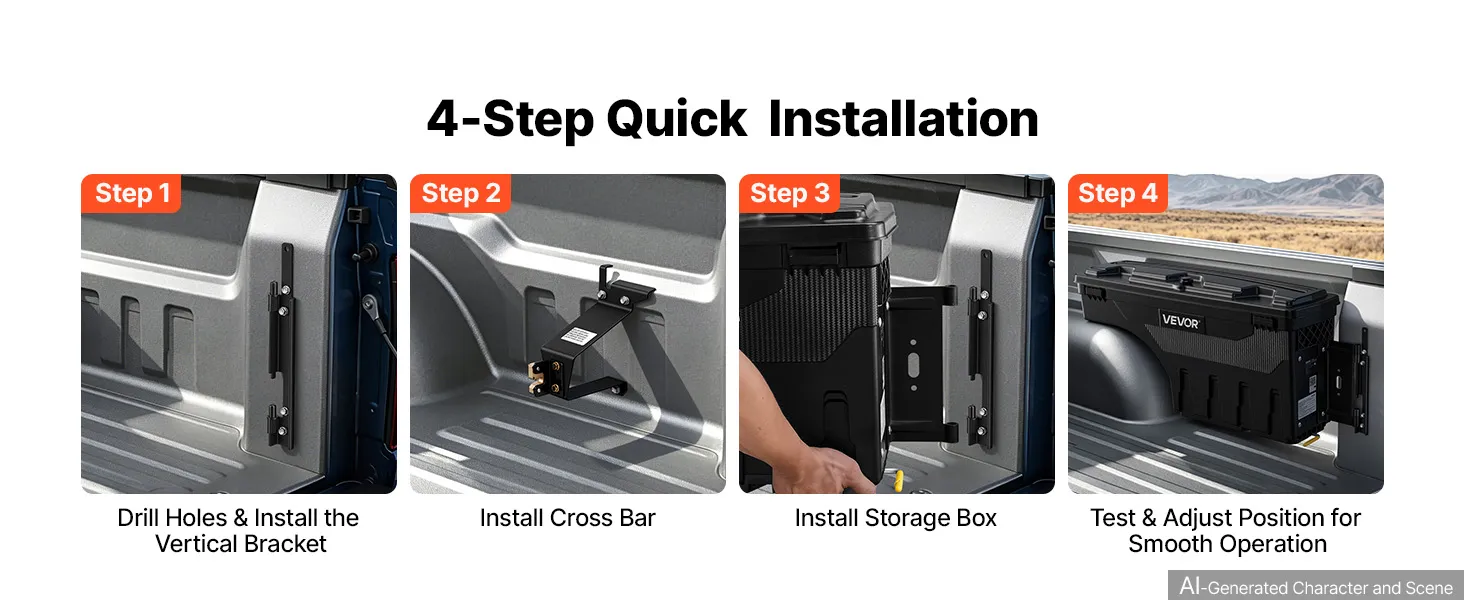 4-Step Quick Installation

Step 1

Drill Holes & Install the Vertical Bracket

Step 2

Install Cross Bar

Step 3

Install Storage Box

Step 4

VEVOR

Test & Adjust Position for Smooth Operation

AI-Generated Character and Scene