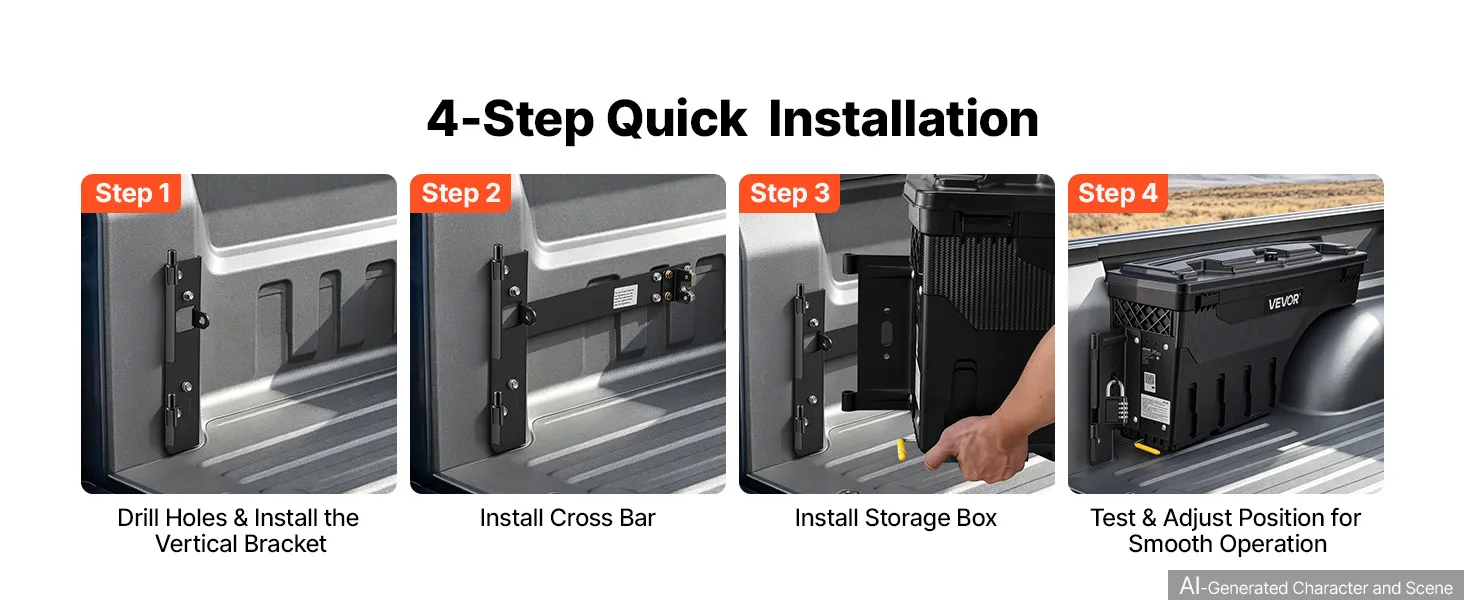 4-Step Quick Installation

Step 1

Drill Holes & Install the Vertical Bracket

Step 2

Install Cross Bar

Step 3

Install Storage Box

Step 4

VEVOR

Test & Adjust Position for Smooth Operation

AI-Generated Character and Scene