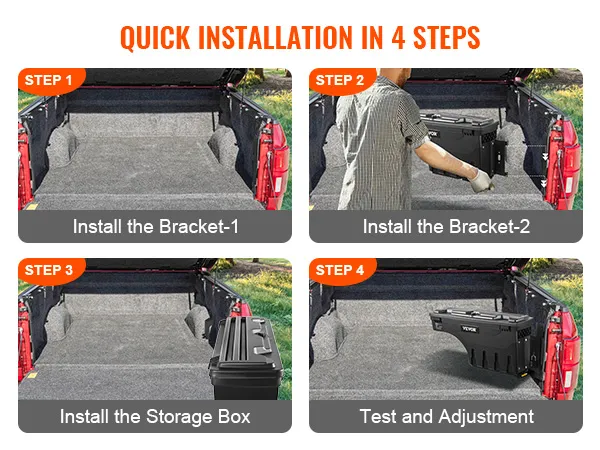 QUICK INSTALLATION IN 4 STEPS

STEP 1
Install the Bracket-1

STEP 2
VEVOR
Install the Bracket-2

STEP 3
Install the Storage Box

STEP 4
VEVOR
Test and Adjustment