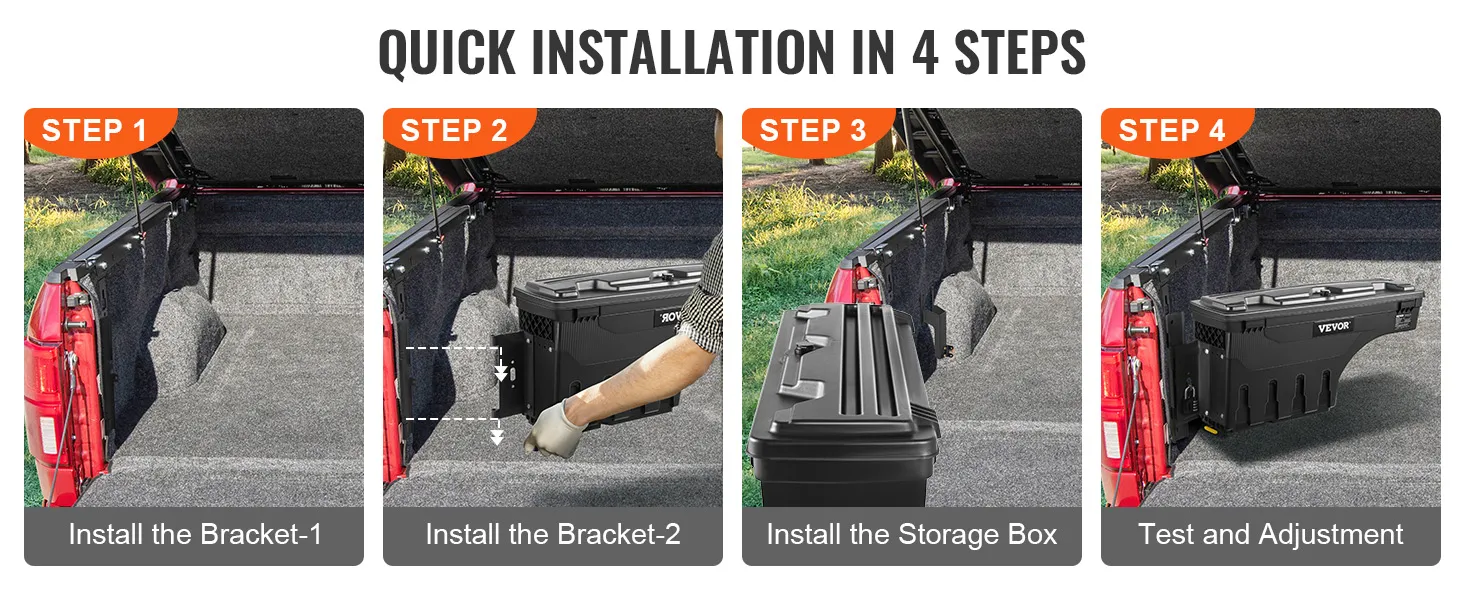 QUICK INSTALLATION IN 4 STEPS

STEP 1
Install the Bracket-1

STEP 2
VEVOR
Install the Bracket-2

STEP 3
Install the Storage Box

STEP 4
VEVOR
Test and Adjustment