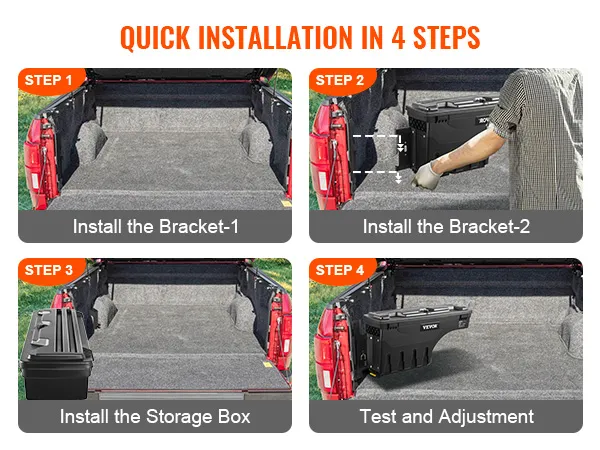 QUICK INSTALLATION IN 4 STEPS

STEP 1
Install the Bracket-1

STEP 2
Install the Bracket-2

STEP 3
Install the Storage Box

STEP 4
VEVOR
Test and Adjustment