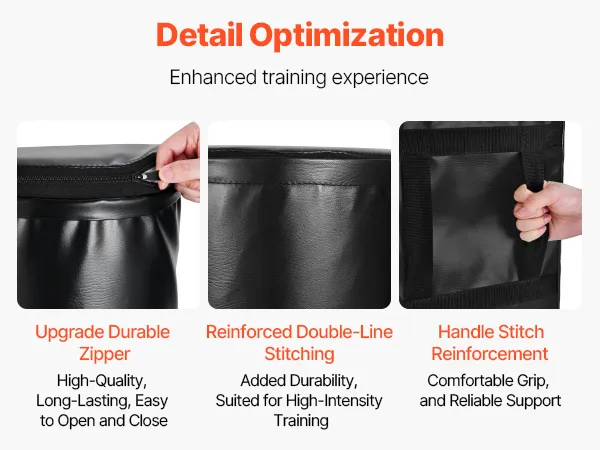 Detail Optimization

Enhanced training experience

Upgrade Durable Zipper

High-Quality, Long-Lasting, Easy to Open and Close

Reinforced Double-Line Stitching

Added Durability, Suited for High-Intensity Training

Handle Stitch Reinforcement

Comfortable Grip, and Reliable Support