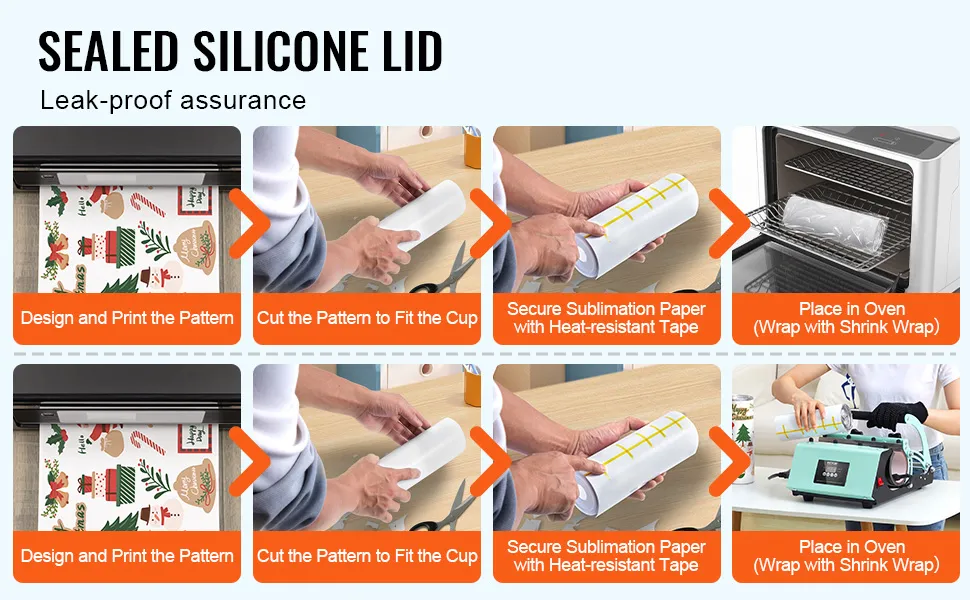 SEALED SILICONE LID

Leak-proof assurance

Design and Print the Pattern

Cut the Pattern to Fit the Cup

Secure Sublimation Paper with Heat-resistant Tape

Place in Oven (Wrap with Shrink Wrap)

Design and Print the Pattern

Cut the Pattern to Fit the Cup

Secure Sublimation Paper with Heat-resistant Tape

Place in Oven (Wrap with Shrink Wrap)