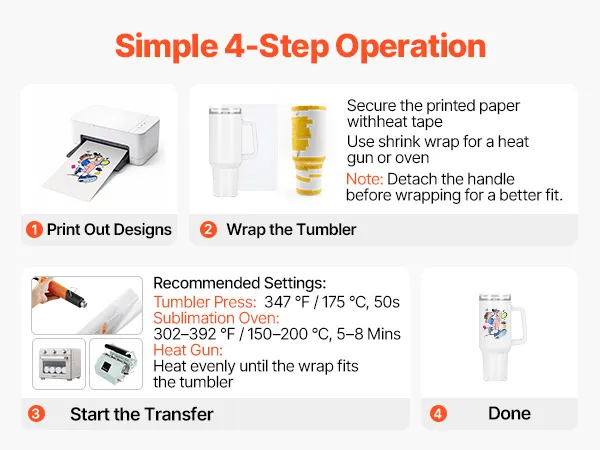 Simple 4-Step Operation

1 Print Out Designs

Secure the printed paper withheat tape

Use shrink wrap for a heat gun or oven

Note: Detach the handle before wrapping for a better fit.

2 Wrap the Tumbler

Recommended Settings:

Tumbler Press: 347 °F / 175 °C, 50s

Sublimation Oven:

302–392 °F / 150–200 °C, 5–8 Mins

Heat Gun:

Heat evenly until the wrap fits the tumbler

3 Start the Transfer

4 Done