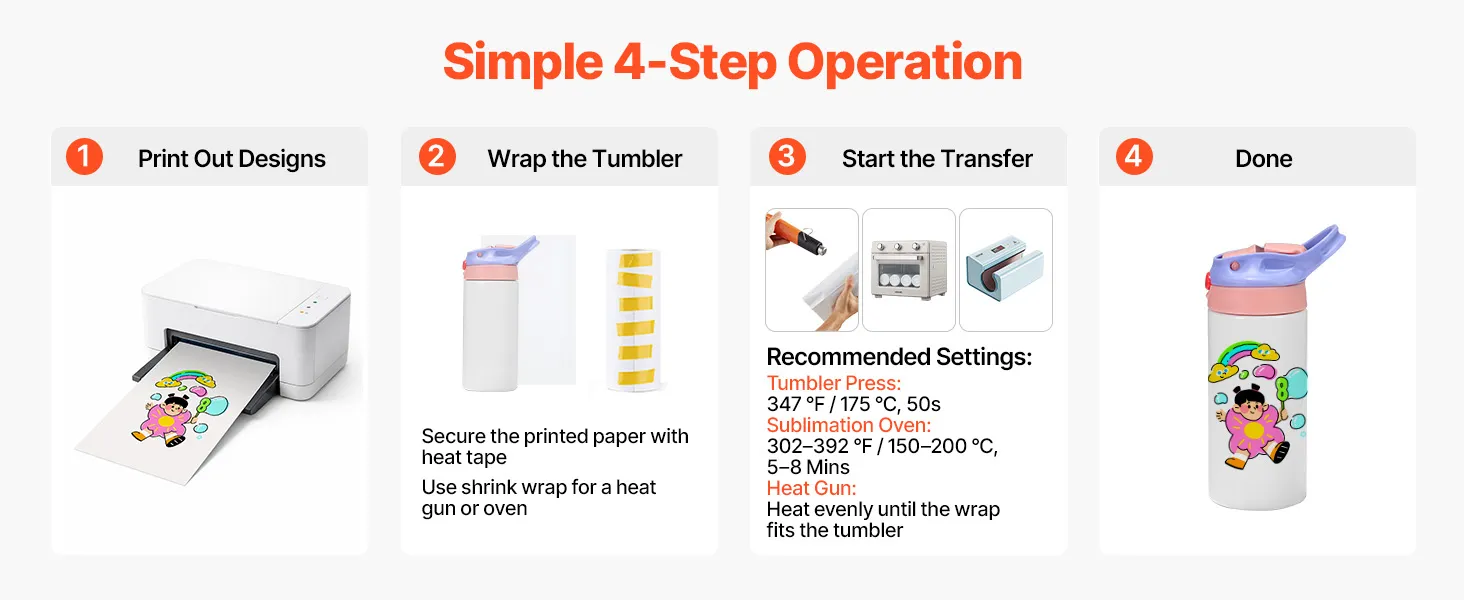 Simple 4-Step Operation

1 Print Out Designs

2 Wrap the Tumbler

Secure the printed paper with heat tape

Use shrink wrap for a heat gun or oven

3 Start the Transfer

Recommended Settings:
Tumbler Press:
347 °F / 175 °C, 50s
Sublimation Oven:
302–392 °F / 150–200 °C, 5–8 Mins
Heat Gun:
Heat evenly until the wrap fits the tumbler

4 Done